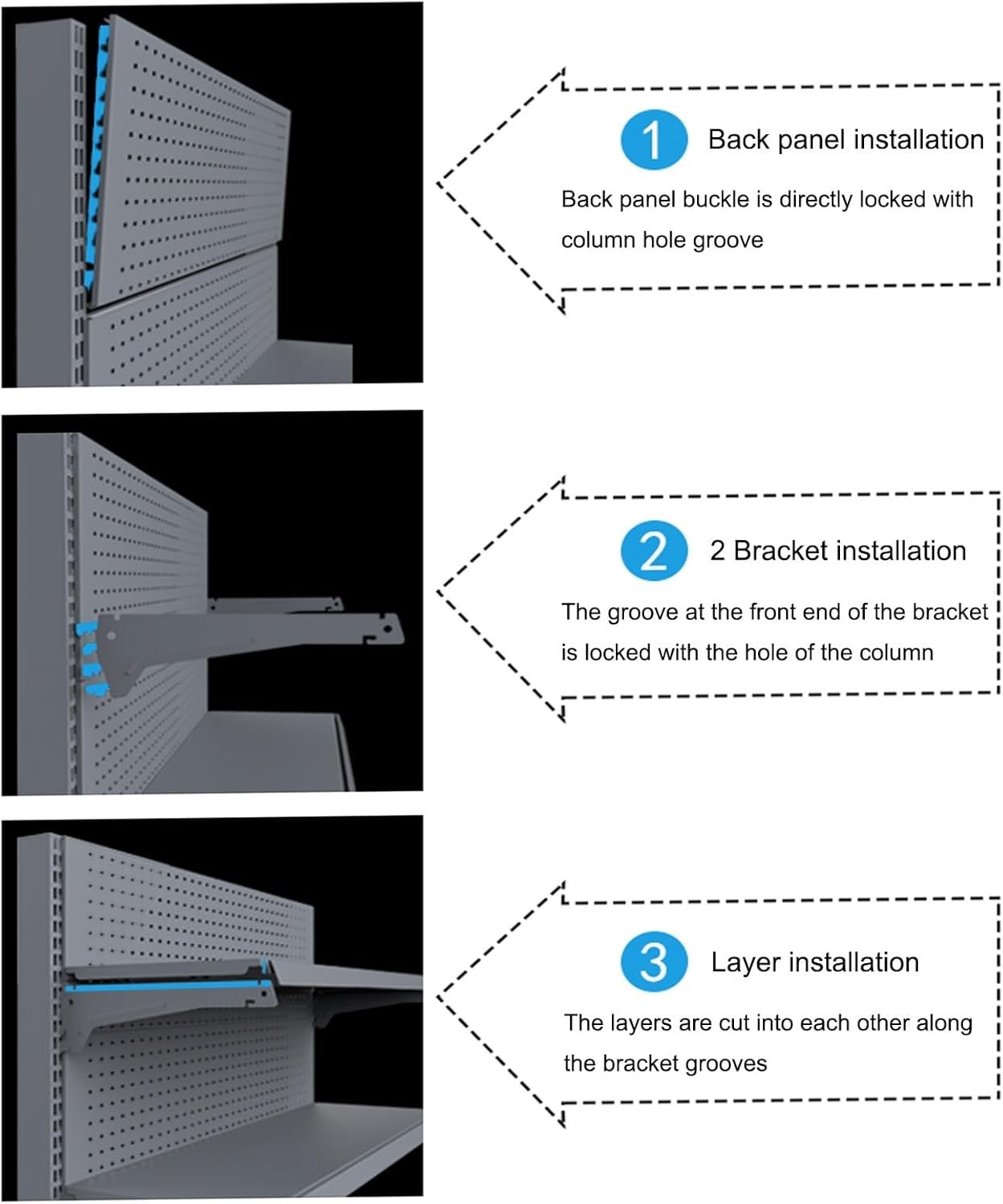 1 Back panel installation

Back panel buckle is directly locked with column hole groove

2 2 Bracket installation

The groove at the front end of the bracket is locked with the hole of the column

3 Layer installation

The layers are cut into each other along the bracket grooves