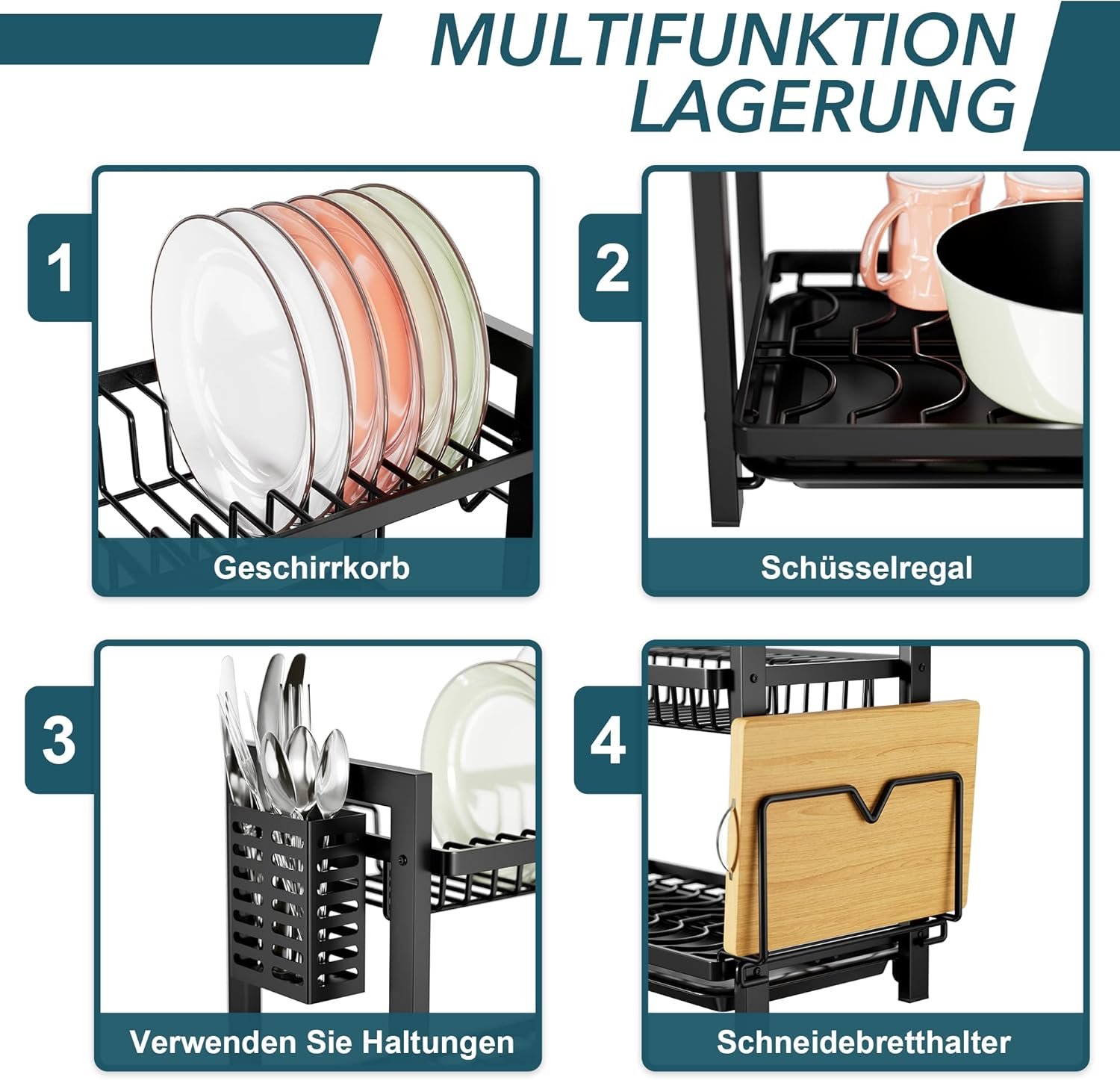 MULTIFUNKTION LAGERUNG

1

Geschirrkorb

2

Schüsselregal

3

Verwenden Sie Haltungen

4

Schneidebretthalter