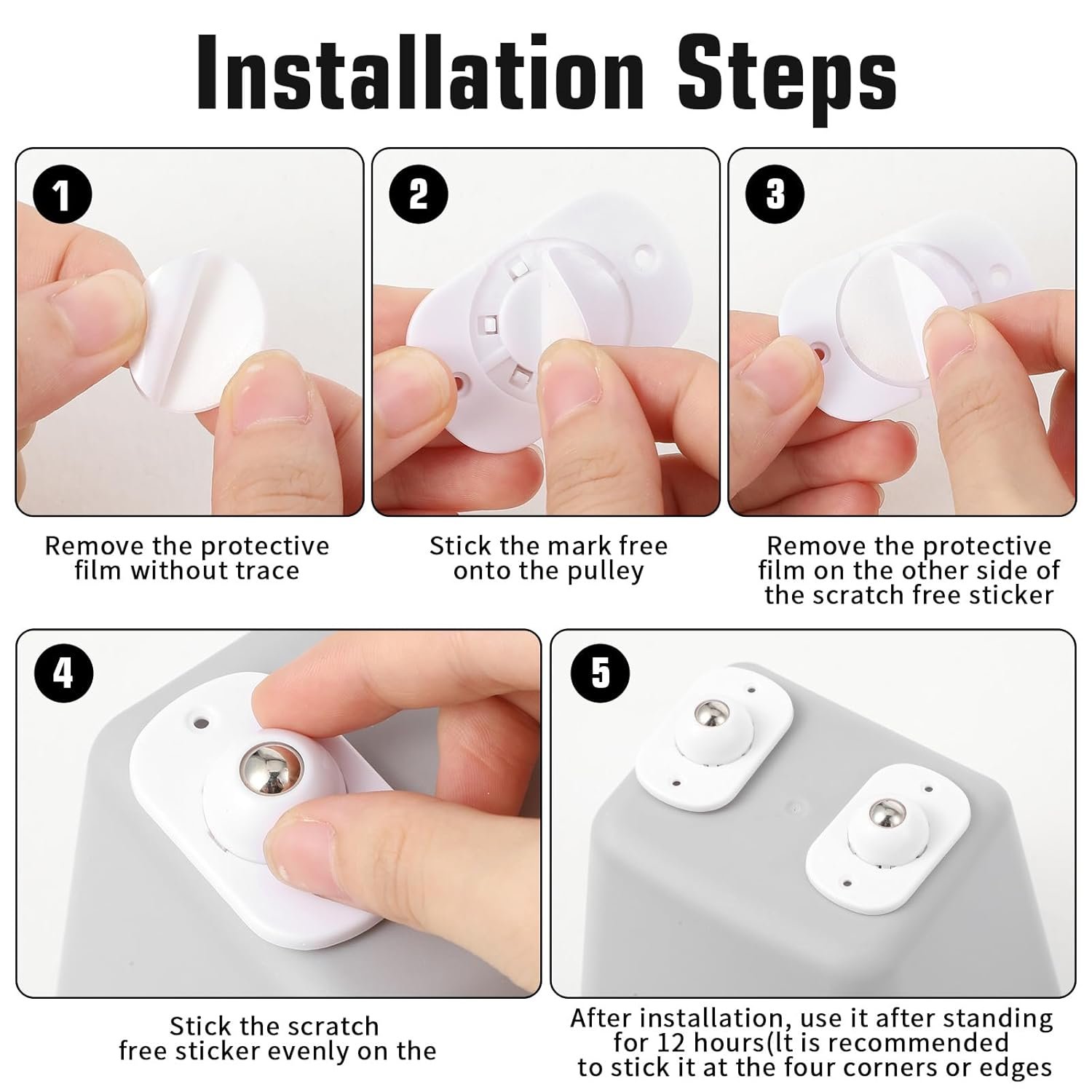 Installation Steps

1

Remove the protective film without trace

2

Stick the mark free onto the pulley

3

Remove the protective film on the other side of the scratch free sticker

4

Stick the scratch free sticker evenly on the

5

After installation, use it after standing for 12 hours(lt is recommended to stick it at the four corners or edges