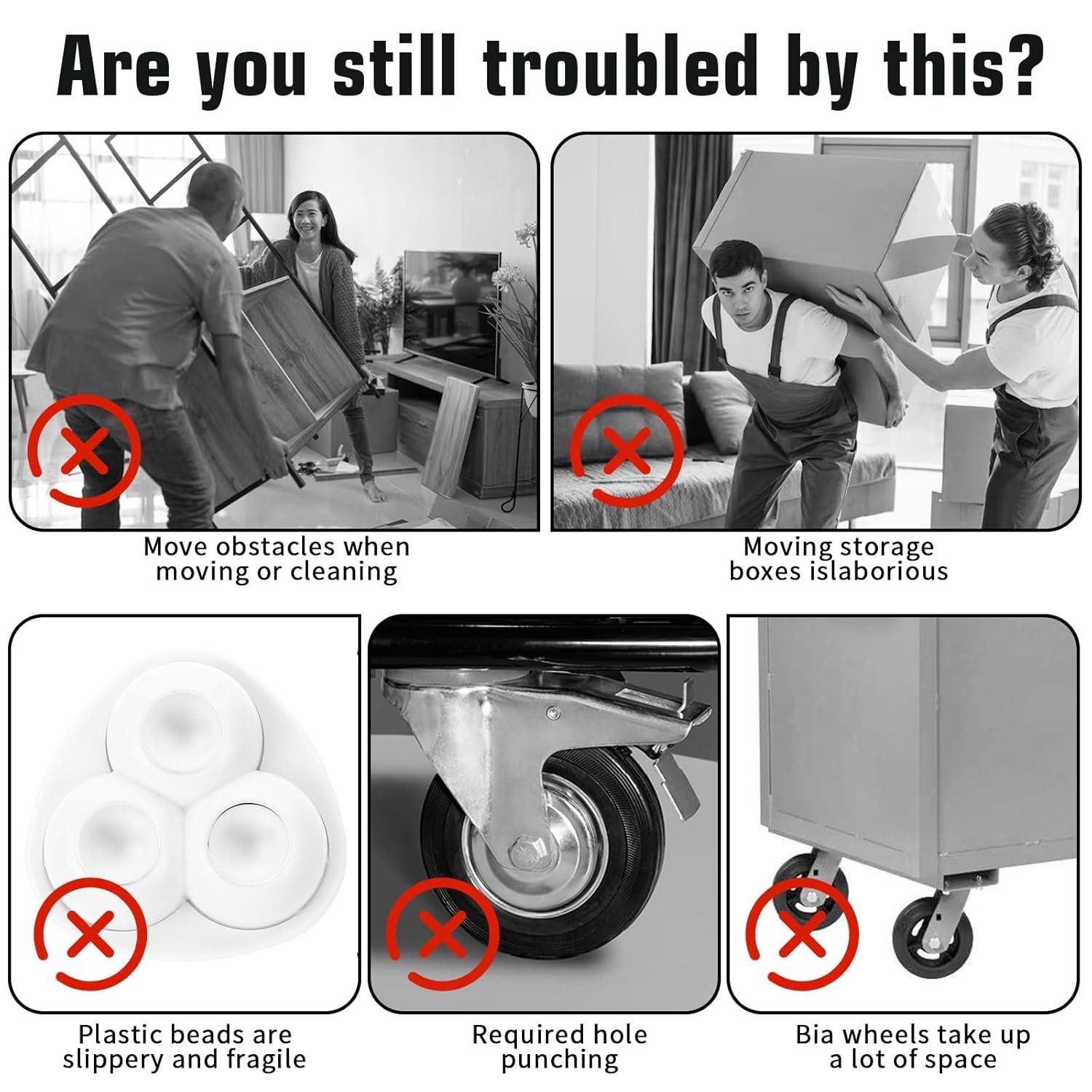 Are you still troubled by this?

Move obstacles when moving or cleaning

Moving storage boxes islaborious

Plastic beads are slippery and fragile

Required hole punching

Bia wheels take up a lot of space