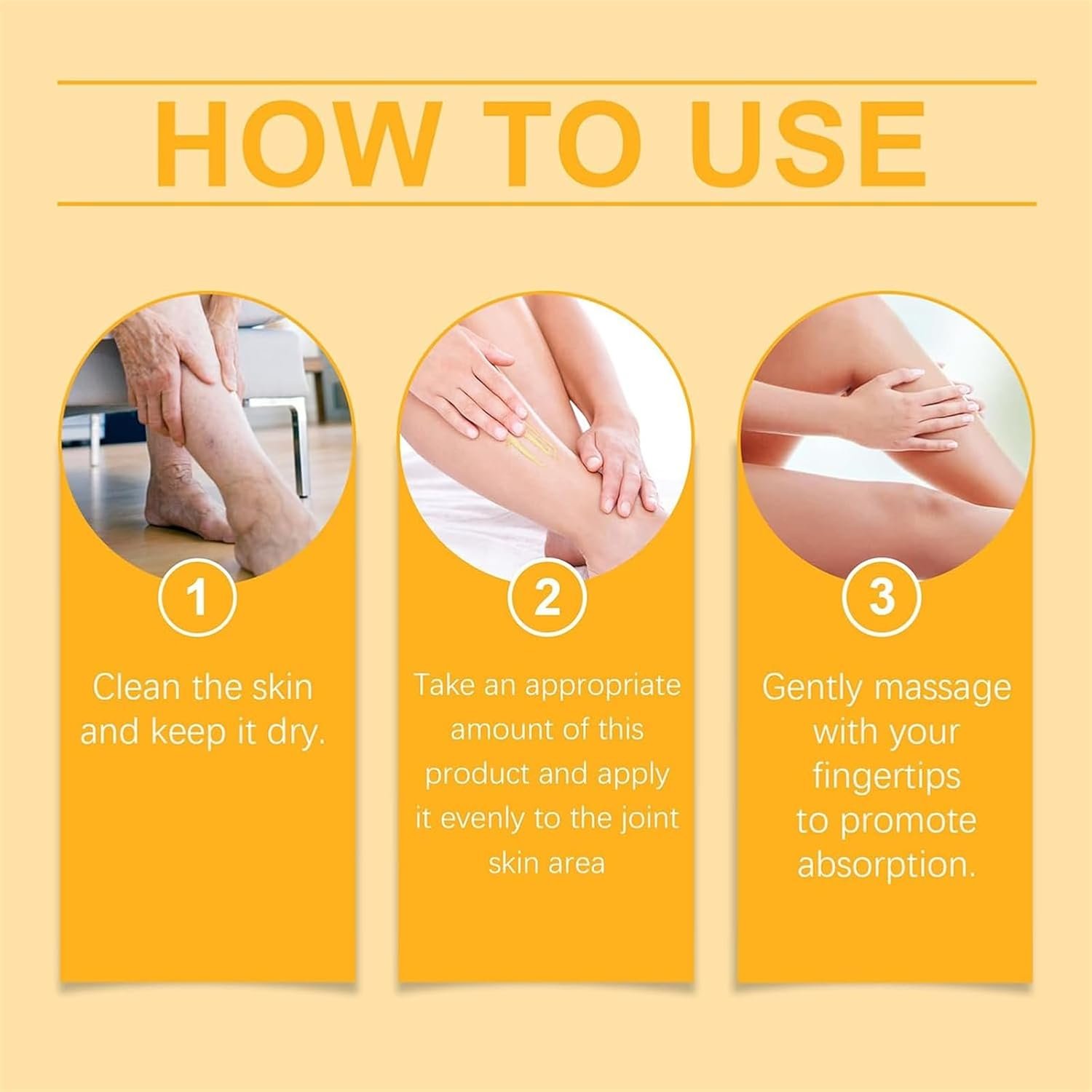 HOW TO USE

1

Clean the skin and keep it dry.

2

Take an appropriate amount of this product and apply it evenly to the joint skin area

3

Gently massage with your fingertips to promote absorption.