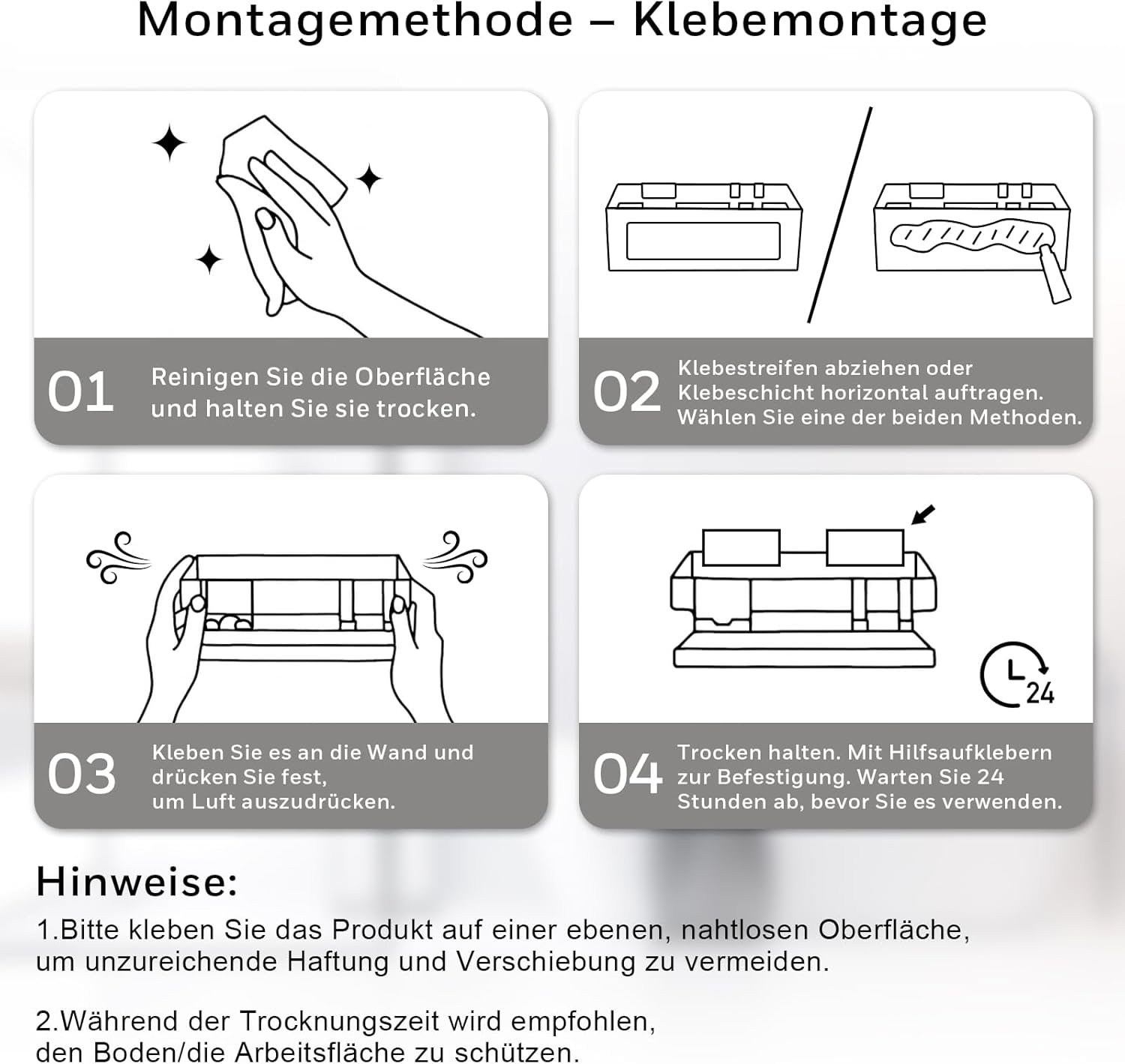 Montagemethode – Klebemontage

01 Reinigen Sie die Oberfläche und halten Sie sie trocken.

02 Klebestreifen abziehen oder Klebeschicht horizontal auftragen. Wählen Sie eine der beiden Methoden.

03 Kleben Sie es an die Wand und drücken Sie fest, um Luft auszudrücken.

24

04 Trocken halten. Mit Hilfsaufklebern zur Befestigung. Warten Sie 24 Stunden ab, bevor Sie es verwenden.

Hinweise:

1.Bitte kleben Sie das Produkt auf einer ebenen, nahtlosen Oberfläche, um unzureichende Haftung und Verschiebung zu vermeiden.

2.Während der Trocknungszeit wird empfohlen, den Boden/die Arbeitsfläche zu schützen.